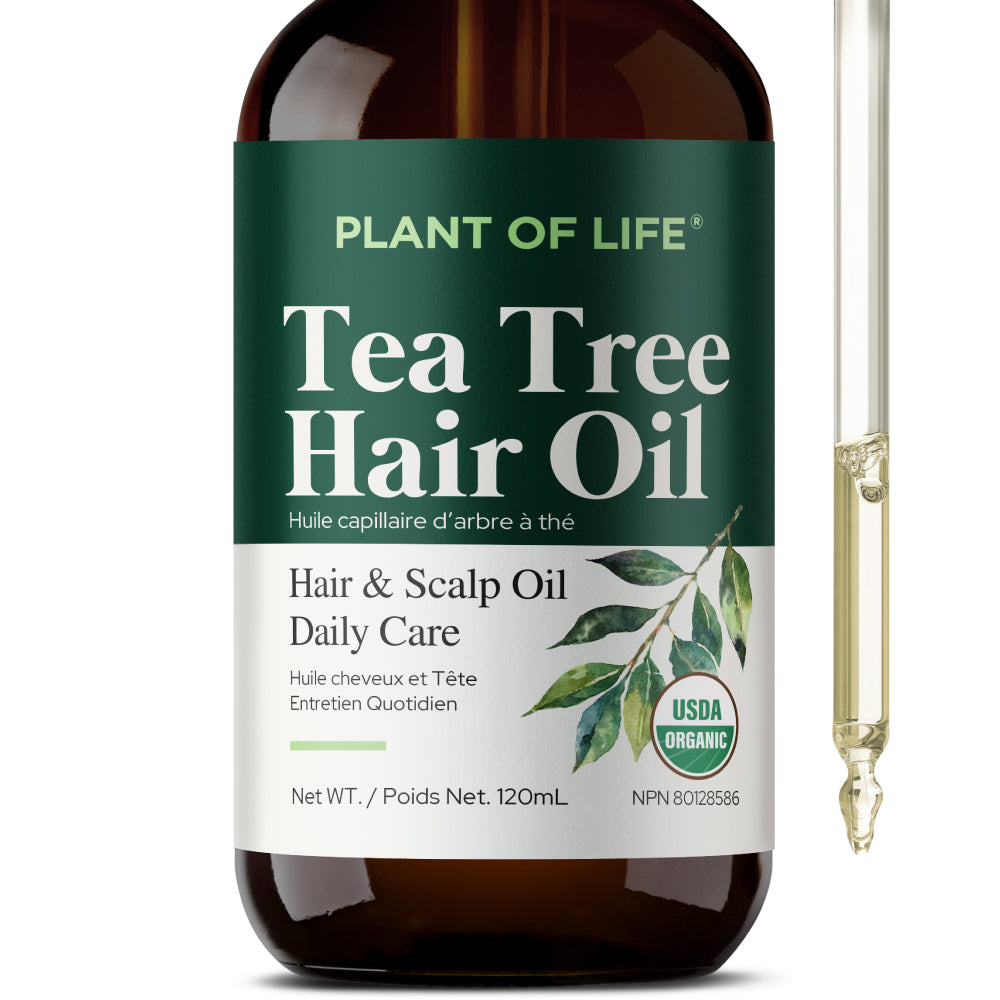 PLANT OF LIFE®

Tea Tree Hair Oil

Huile capillaire d'arbre à thé

Hair & Scalp Oil
Daily Care

Huile cheveux et Tête
Entretien Quotidien

USDA
ORGANIC

Net WT. / Poids Net. 120mL

NPN 80128586