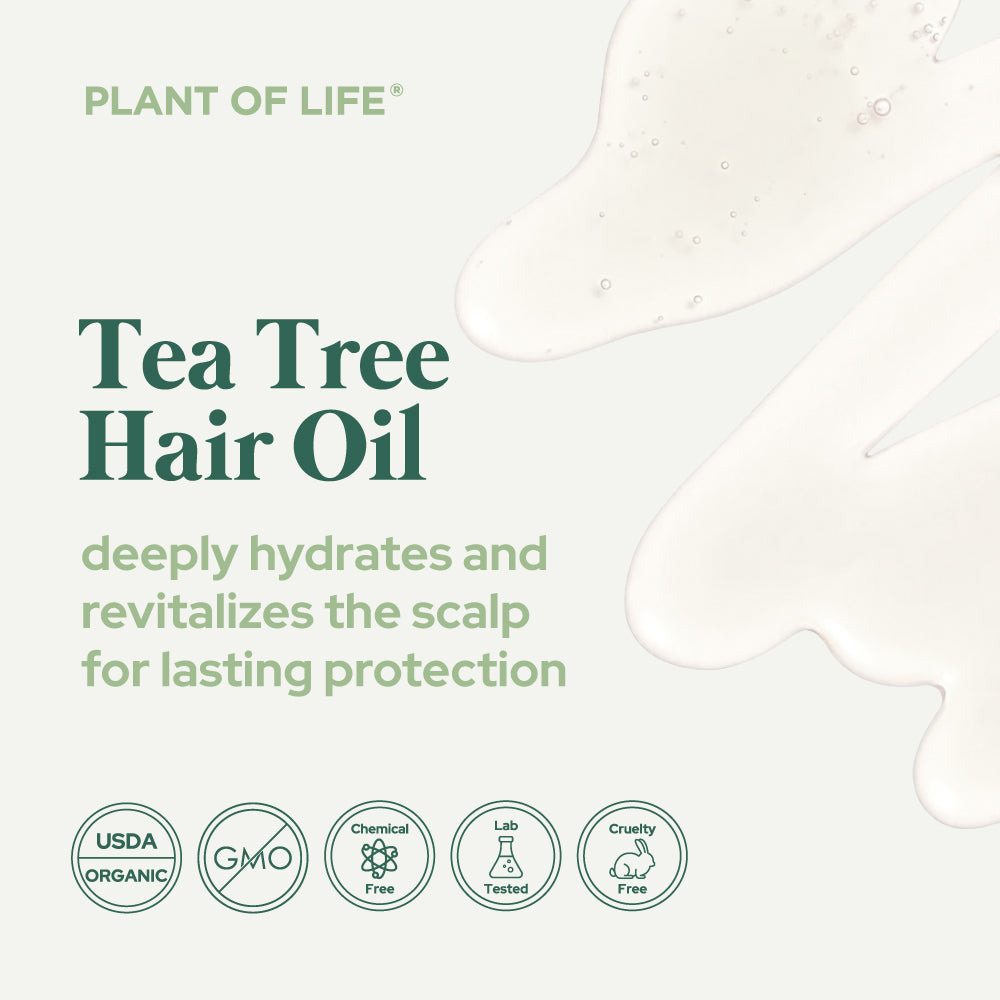 PLANT OF LIFE®

Tea Tree Hair Oil

deeply hydrates and revitalizes the scalp for lasting protection

USDA ORGANIC

GMO

Chemical Free

Lab Tested

Cruelty Free