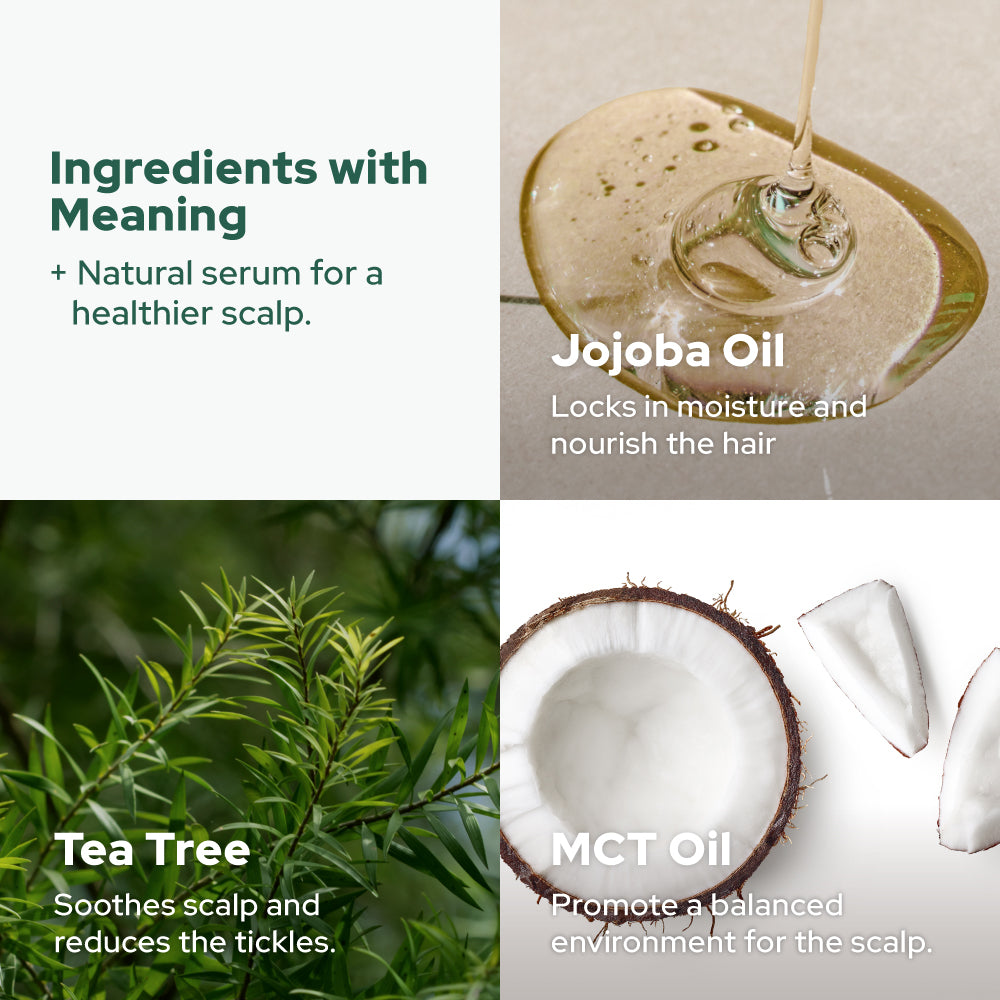 Ingredients with Meaning

+ Natural serum for a healthier scalp.

Jojoba Oil

Locks in moisture and nourish the hair

Tea Tree

Soothes scalp and reduces the tickles.

MCT Oil

Promote a balanced environment for the scalp.