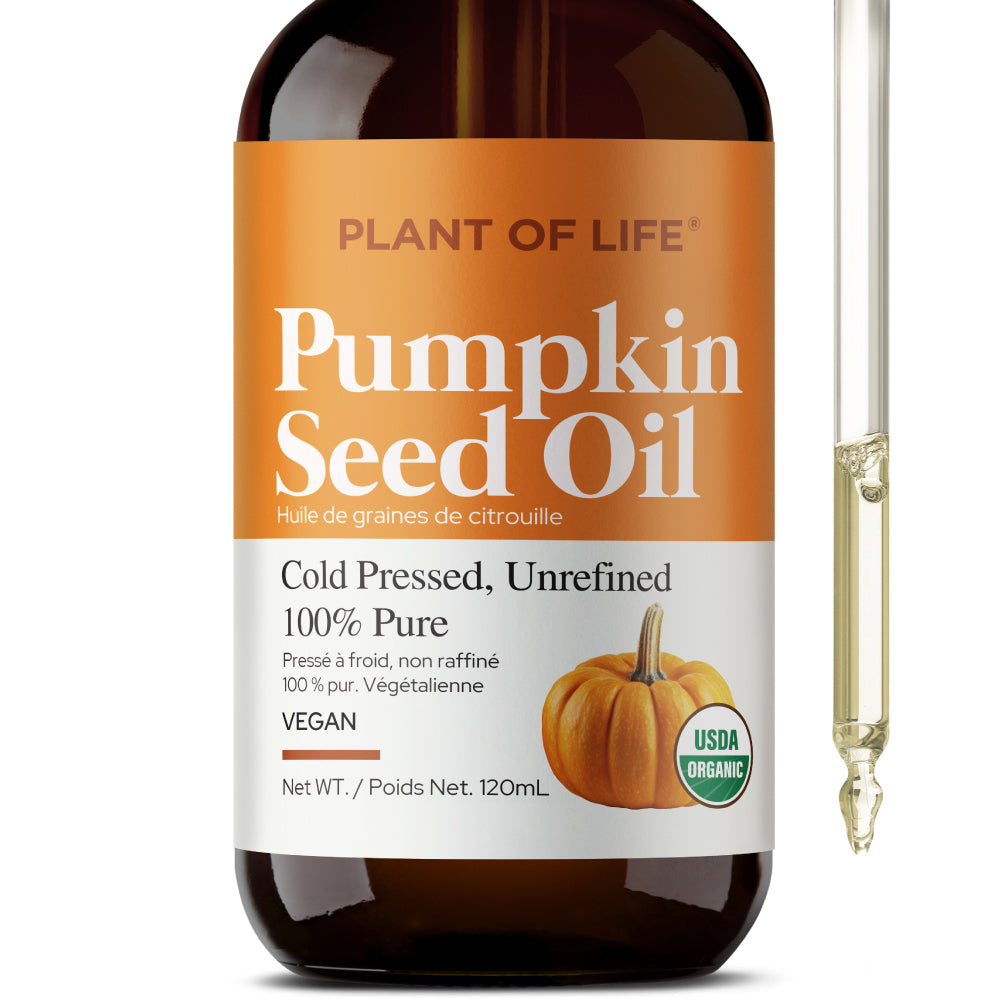 PLANT OF LIFE®

Pumpkin Seed Oil

Huile de graines de citrouille

Cold Pressed, Unrefined
100% Pure

Pressé à froid, non raffiné
100 % pur. Végétalienne

VEGAN

Net WT. / Poids Net. 120mL

USDA ORGANIC