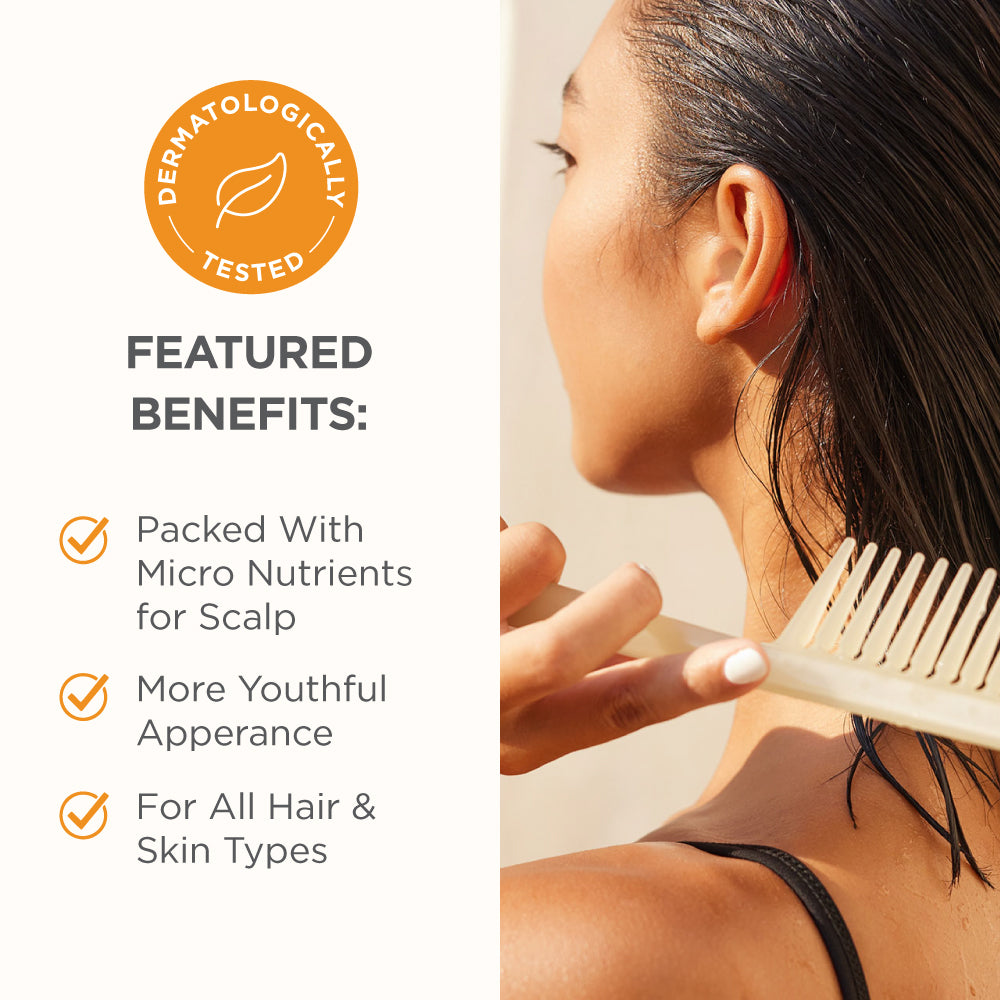 DERMATOLOGICALLY TESTED

FEATURED BENEFITS:

Packed With Micro Nutrients for Scalp

More Youthful Apperance

For All Hair & Skin Types