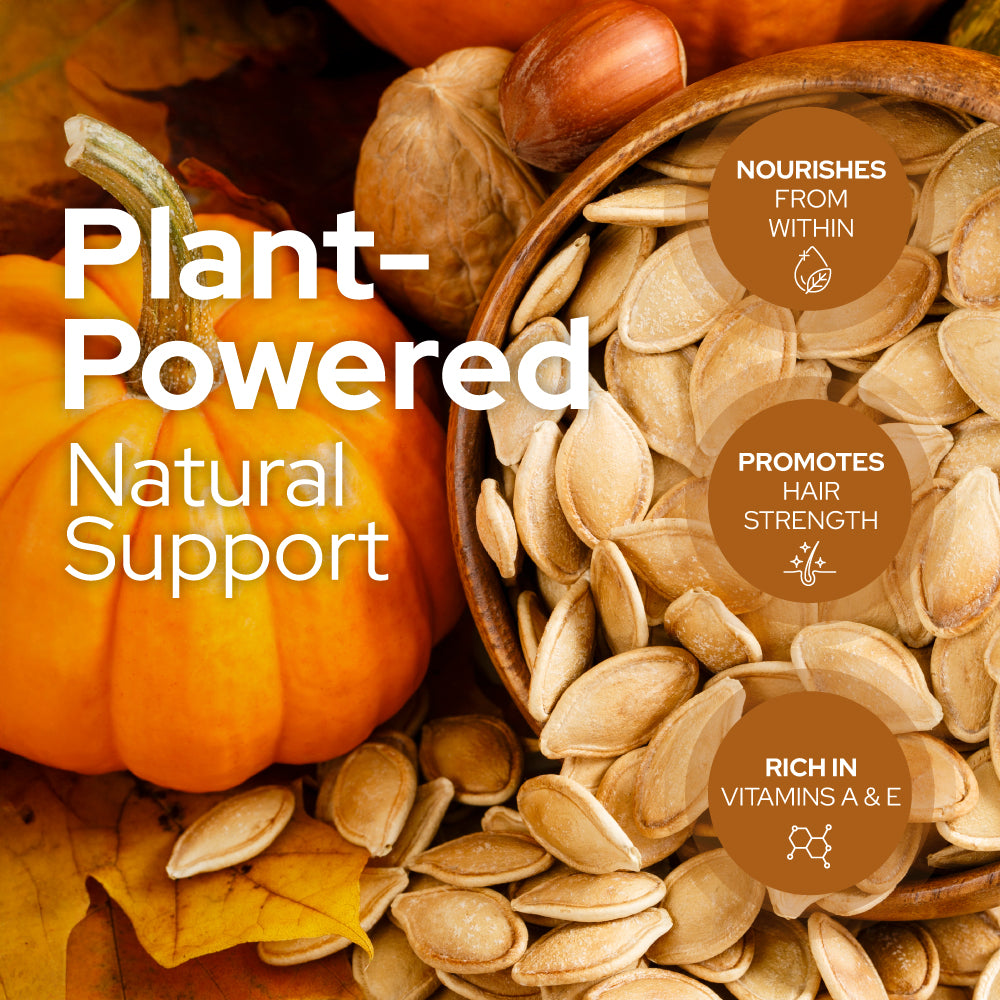 Plant-Powered Natural Support

NOURISHES FROM WITHIN

PROMOTES HAIR STRENGTH

RICH IN VITAMINS A & E