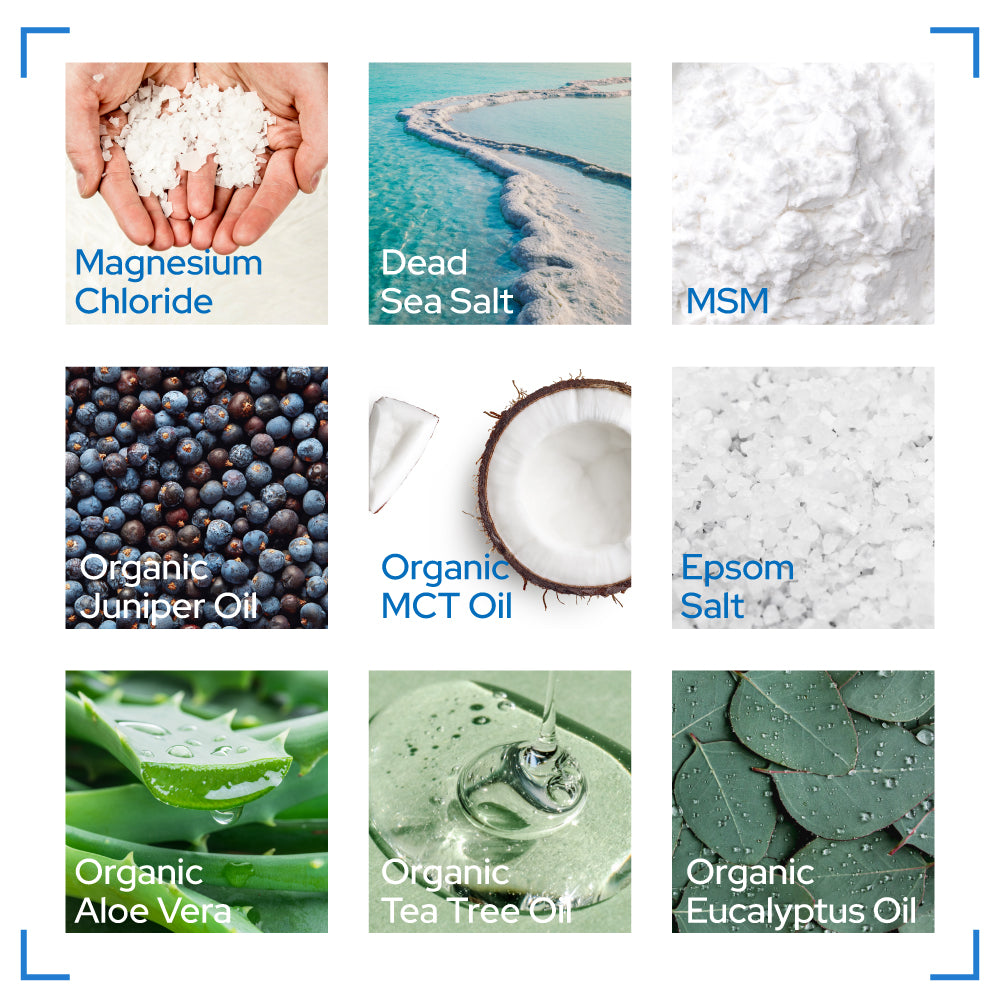 Magnesium Chloride

Dead Sea Salt

MSM

Organic Juniper Oil

Organic MCT Oil

Epsom Salt

Organic Aloe Vera

Organic Tea Tree Oil

Organic Eucalyptus Oil