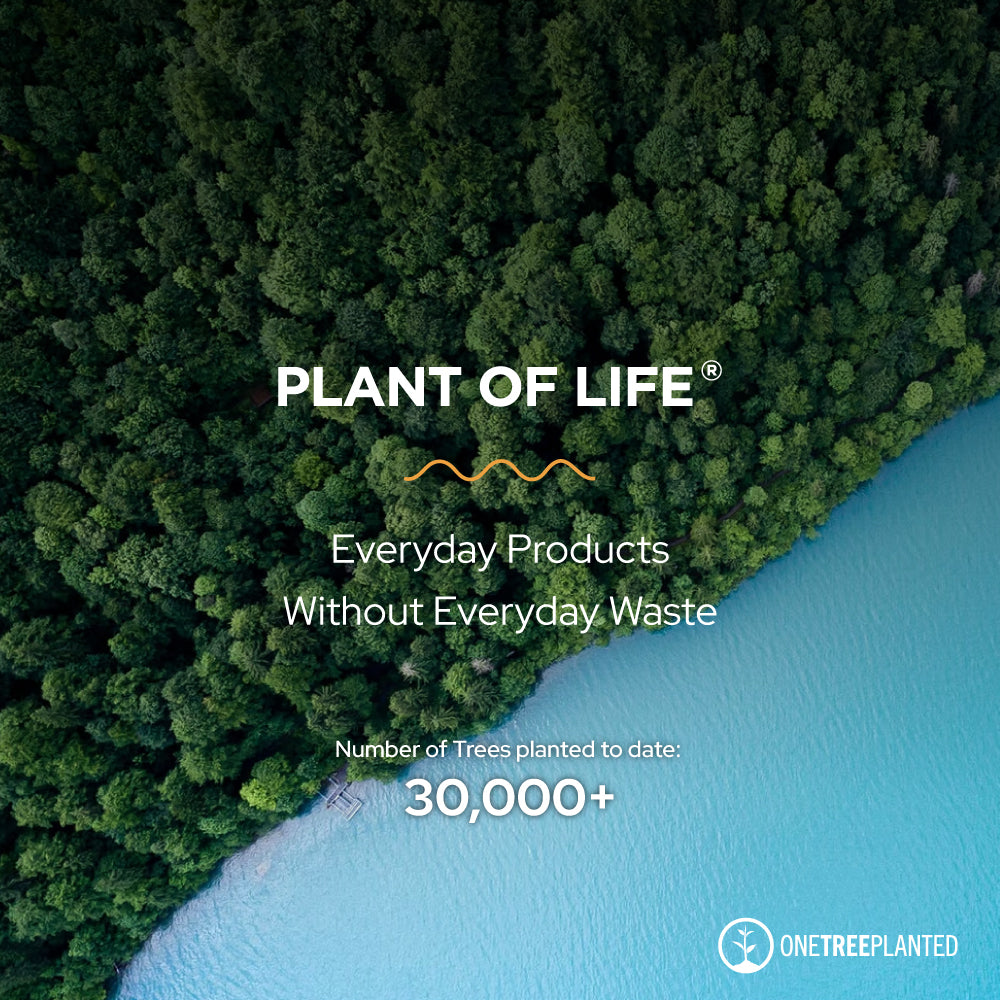 PLANT OF LIFE®

Everyday Products
Without Everyday Waste

Number of Trees planted to date:
30,000+

ONETREEPLANTED